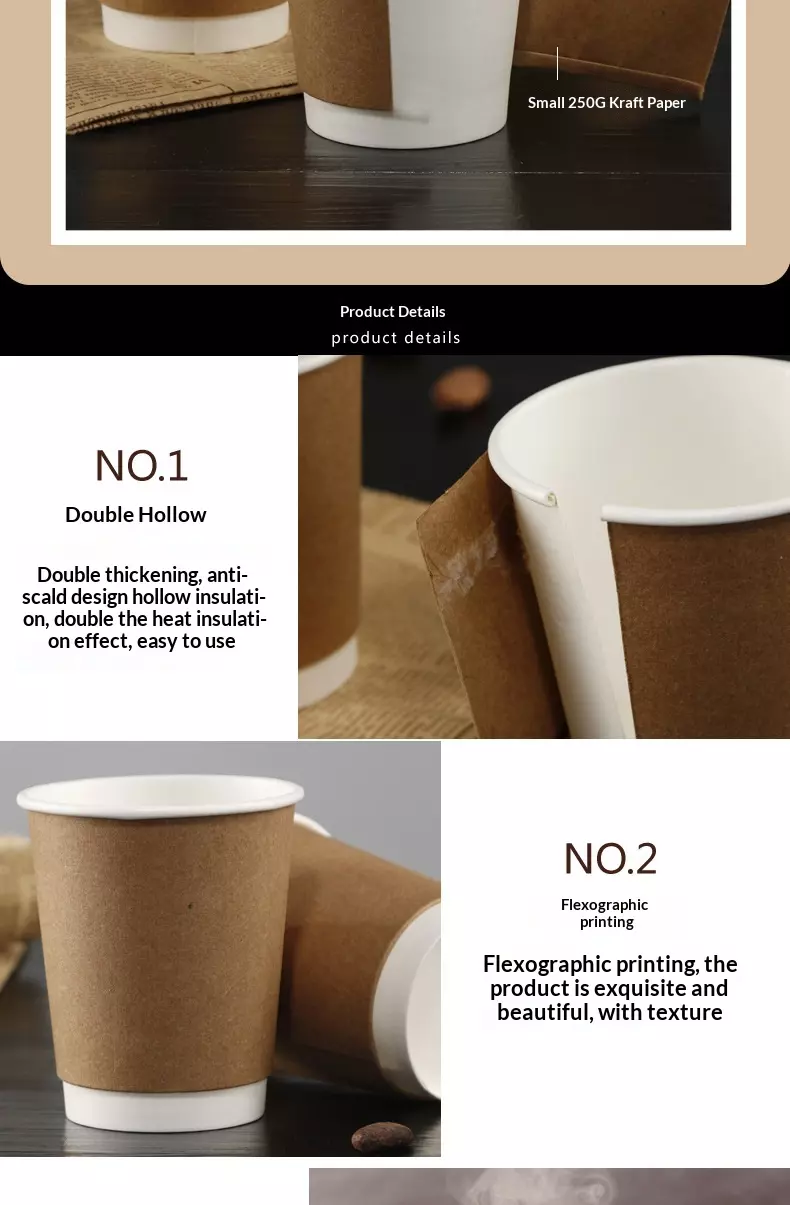 Small 250G Kraft Paper

Product Details
product details

NO.1
Double Hollow

Double thickening, anti-scald design hollow insulation, double the heat insulation effect, easy to use

NO.2
Flexographic printing

Flexographic printing, the product is exquisite and beautiful, with texture